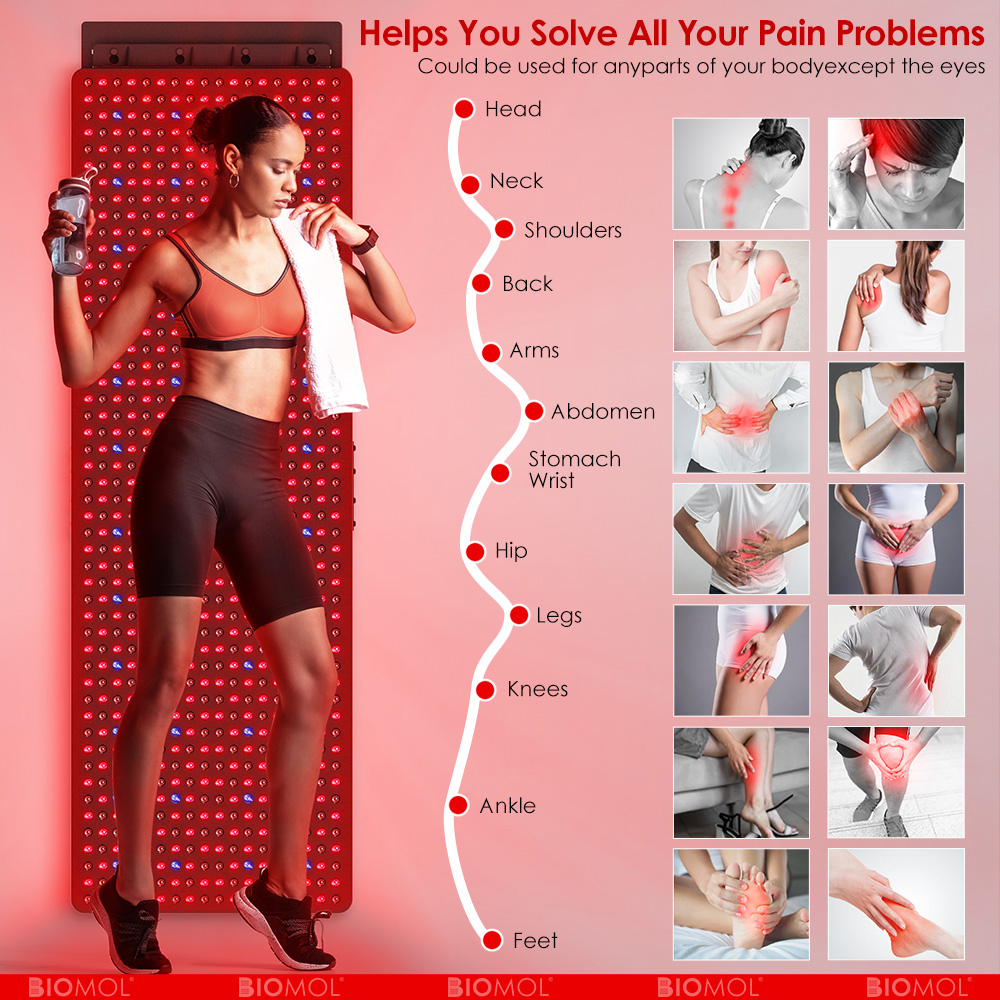 Helps You Solve All Your Pain Problems
Could be used for anyparts of your bodyexcept the eyes

Head
Neck
Shoulders
Back
Arms
Abdomen
Stomach
Wrist
Hip
Legs
Knees
Ankle
Feet

BIOMOL® BIOMOL® BIOMOL® BIOMOL® BIOMOL®