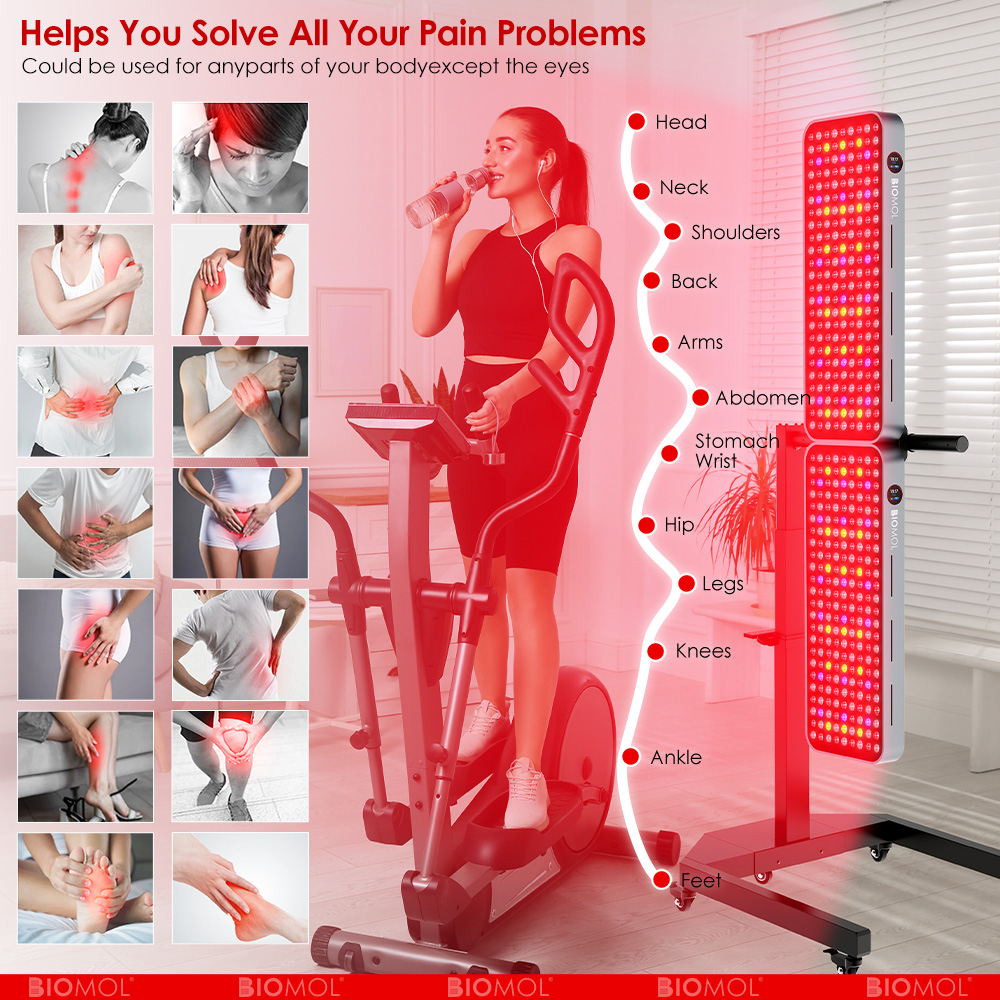 Helps You Solve All Your Pain Problems
Could be used for anyparts of your bodyexcept the eyes

Head
Neck
Shoulders
Back
Arms
Abdomen
Stomach
Wrist
Hip
Legs
Knees
Ankle
Feet

BIOMOL
BIOMOL

BIOMOL® BIOMOL® BIOMOL® BIOMOL® BIOMOL®